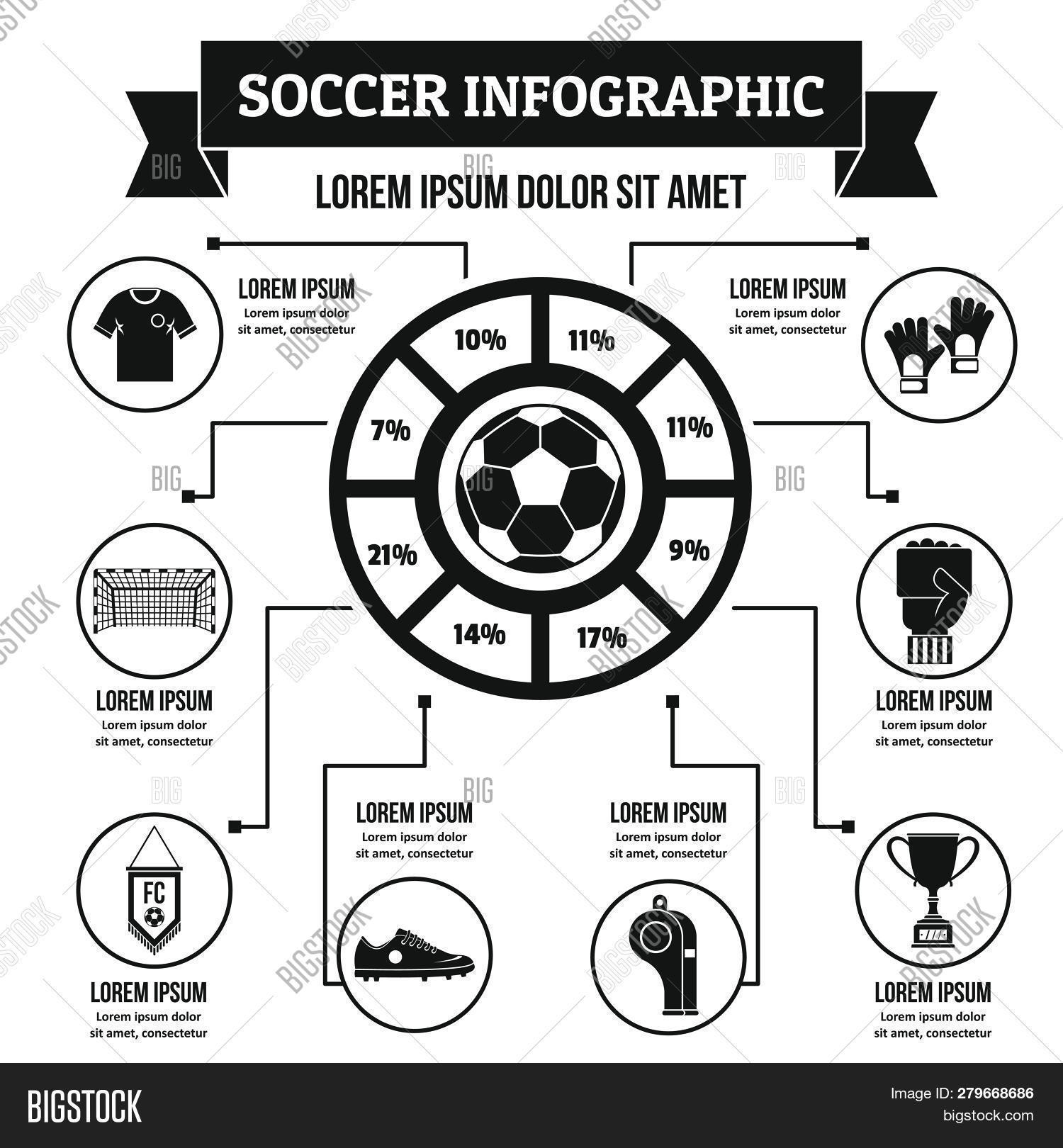 SOCCER INFOGRAPHIC

LOREM IPSUM DOLOR SIT AMET

LOREM IPSUM
Lorem ipsum dolor sit amet, consectetur

LOREM IPSUM
Lorem ipsum dolor sit amet, consectetur

10%
11%
7%
11%
21%
9%
14%
17%

LOREM IPSUM
Lorem ipsum dolor sit amet, consectetur

LOREM IPSUM
Lorem ipsum dolor sit amet, consectetur

LOREM IPSUM
Lorem ipsum dolor sit amet, consectetur

LOREM IPSUM
Lorem ipsum dolor sit amet, consectetur

FC

LOREM IPSUM
Lorem ipsum dolor sit amet, consectetur

LOREM IPSUM
Lorem ipsum dolor sit amet, consectetur

BIGSTOCK
Image ID: 279668686
bigstock.com