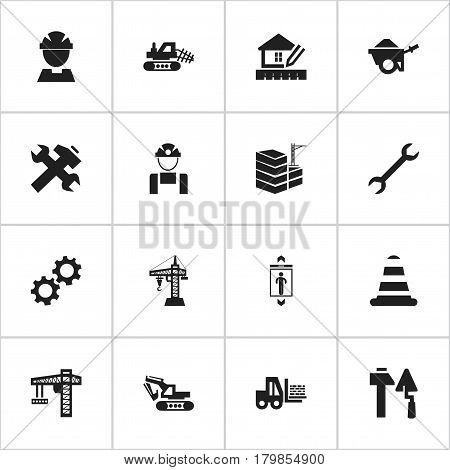 BIGSTOCK

www.bigstock.com · 179854900