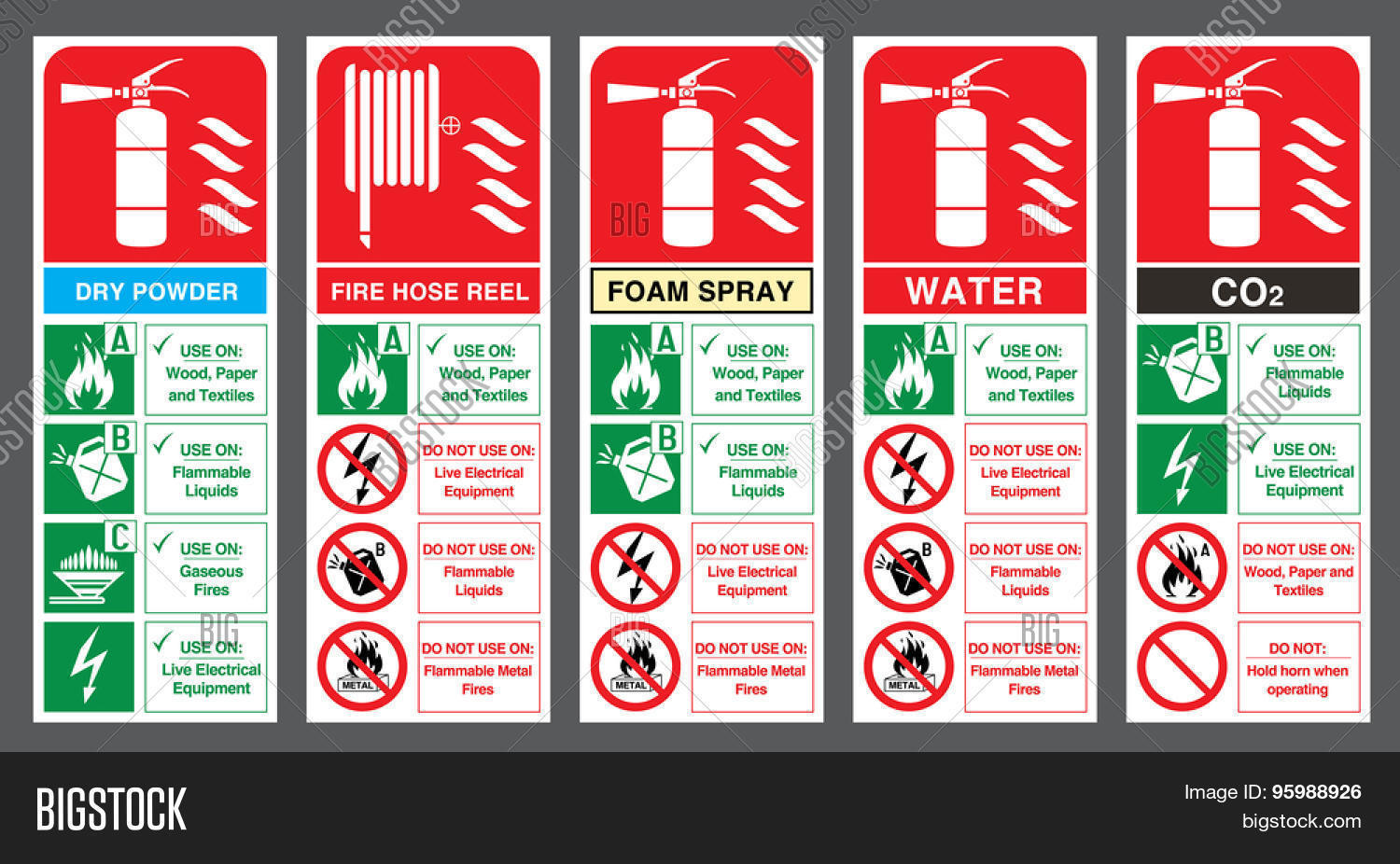 DRY POWDER

A ✓ USE ON: Wood, Paper and Textiles

B ✓ USE ON: Flammable Liquids

C ✓ USE ON: Gaseous Fires

✓ USE ON: Live Electrical Equipment

FIRE HOSE REEL

A ✓ USE ON: Wood, Paper and Textiles

DO NOT USE ON: Live Electrical Equipment

B DO NOT USE ON: Flammable Liquids

METAL DO NOT USE ON: Flammable Metal Fires

FOAM SPRAY

A ✓ USE ON: Wood, Paper and Textiles

B ✓ USE ON: Flammable Liquids

DO NOT USE ON: Live Electrical Equipment

METAL DO NOT USE ON: Flammable Metal Fires

WATER

A ✓ USE ON: Wood, Paper and Textiles

DO NOT USE ON: Live Electrical Equipment

B DO NOT USE ON: Flammable Liquids

METAL DO NOT USE ON: Flammable Metal Fires

$CO_2$

B ✓ USE ON: Flammable Liquids

✓ USE ON: Live Electrical Equipment

A DO NOT USE ON: Wood, Paper and Textiles

DO NOT: Hold horn when operating

BIGSTOCK

Image ID: 95988926
bigstock.com