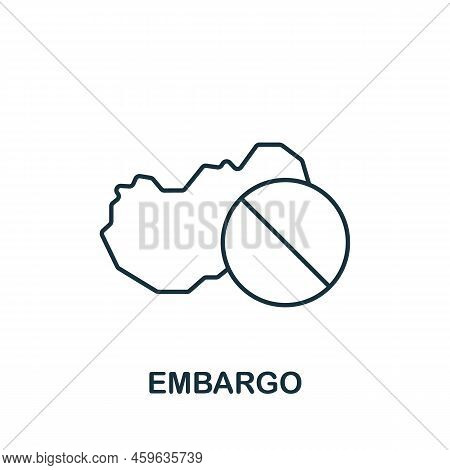 BIGSTOCK

EMBARGO

www.bigstock.com · 459635739