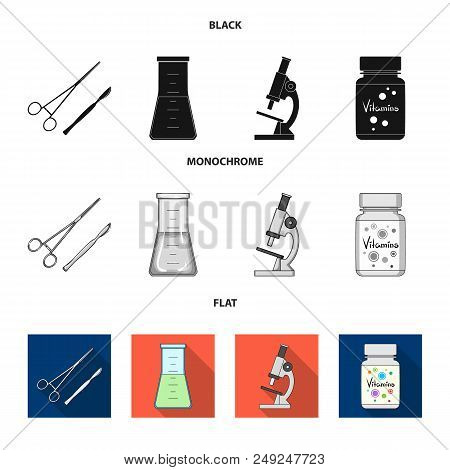 BLACK

Vitamins

MONOCHROME

BIGSTOCK

Vitamins

FLAT

Vitamins

www.bigstock.com · 249247723