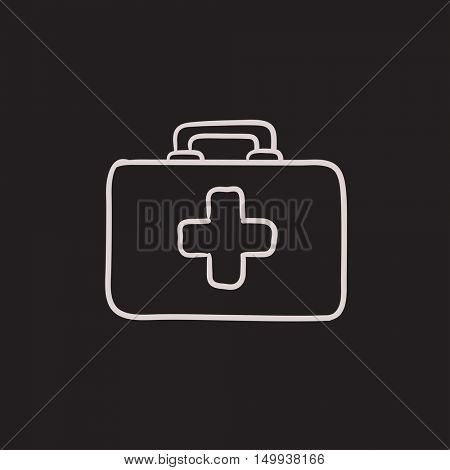 BIGSTOCK

www.bigstock.com · 149938166