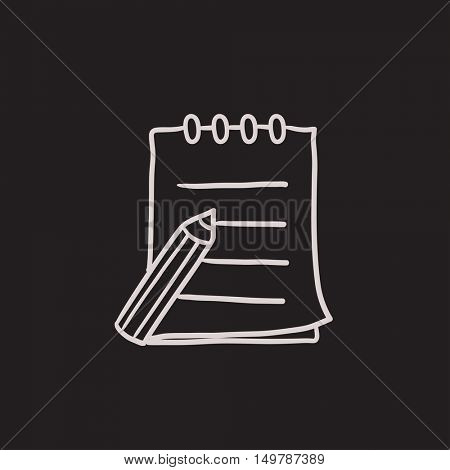 BIGSTOCK

www.bigstock.com · 149787389