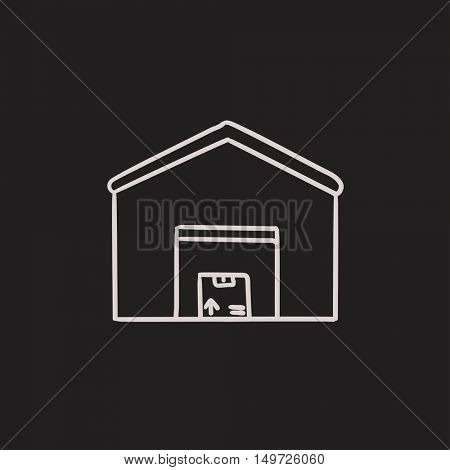 BIGSTOCK

www.bigstock.com · 149726060