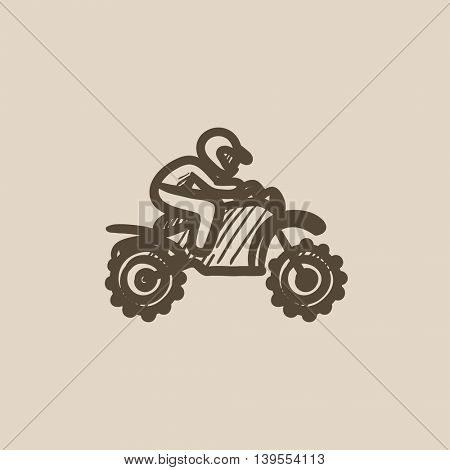 BIGSTOCK

www.bigstock.com · 139554113