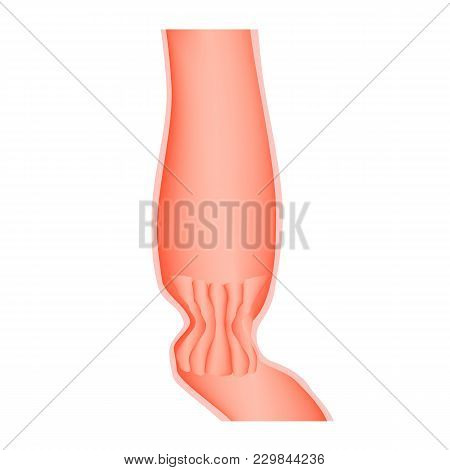 BIGSTOCK

www.bigstock.com · 229844236