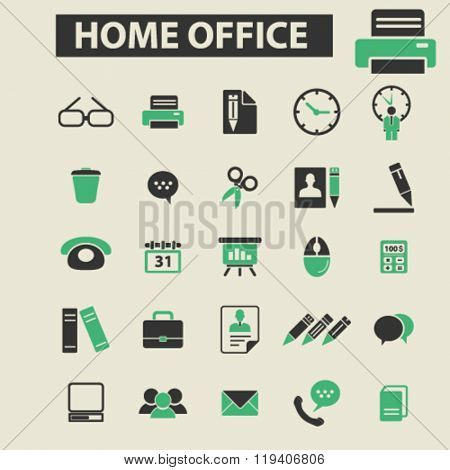 HOME OFFICE

BIGSTOCK

31

100$

www.bigstock.com · 119406806