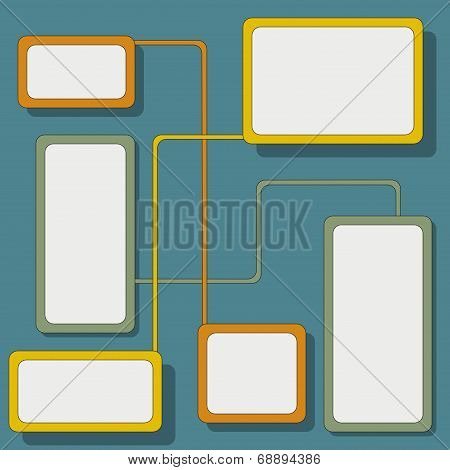 BIGSTOCK

www.bigstock.com · 68894386