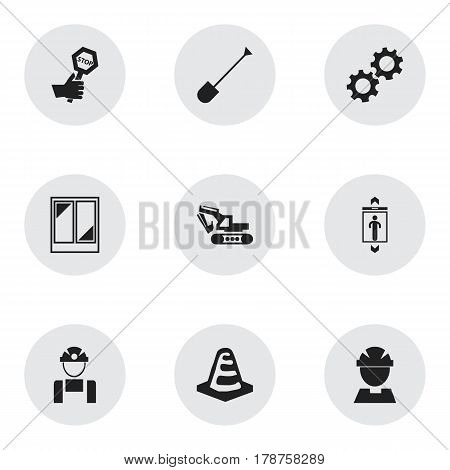 STOP

BIGSTOCK

www.bigstock.com · 178758289