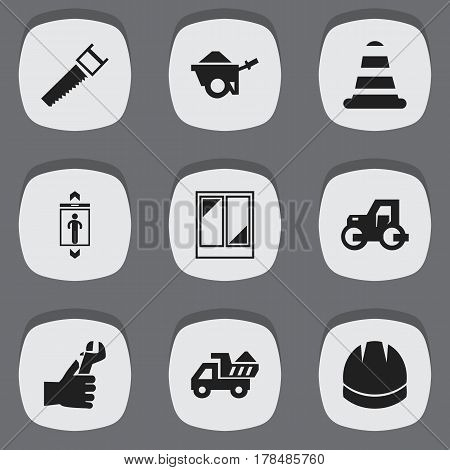 BIGSTOCK

www.bigstock.com · 178485760