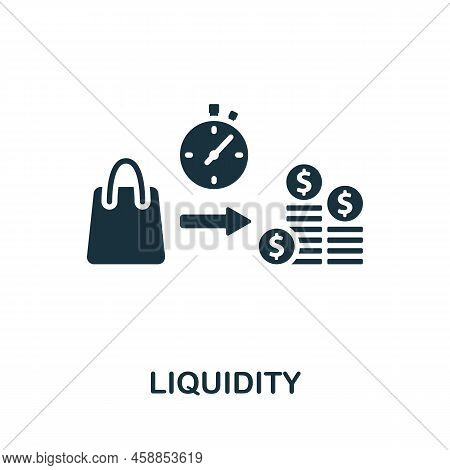 BIGSTOCK

$

$

$

LIQUIDITY

www.bigstock.com · 458853619