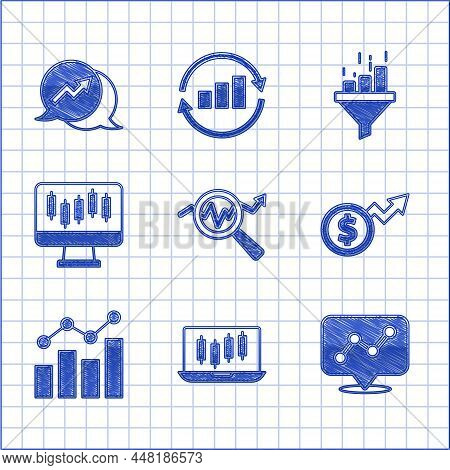 BIGSTOCK

$

www.bigstock.com · 448186573