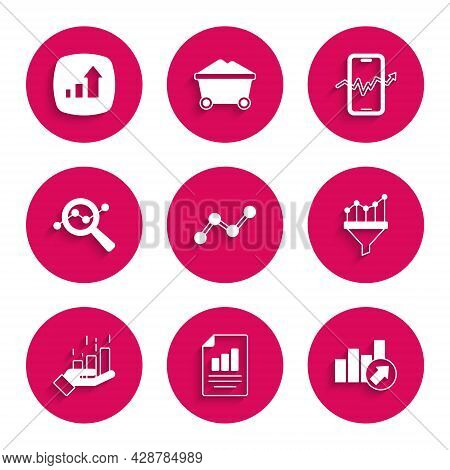 BIGSTOCK

www.bigstock.com · 428784989