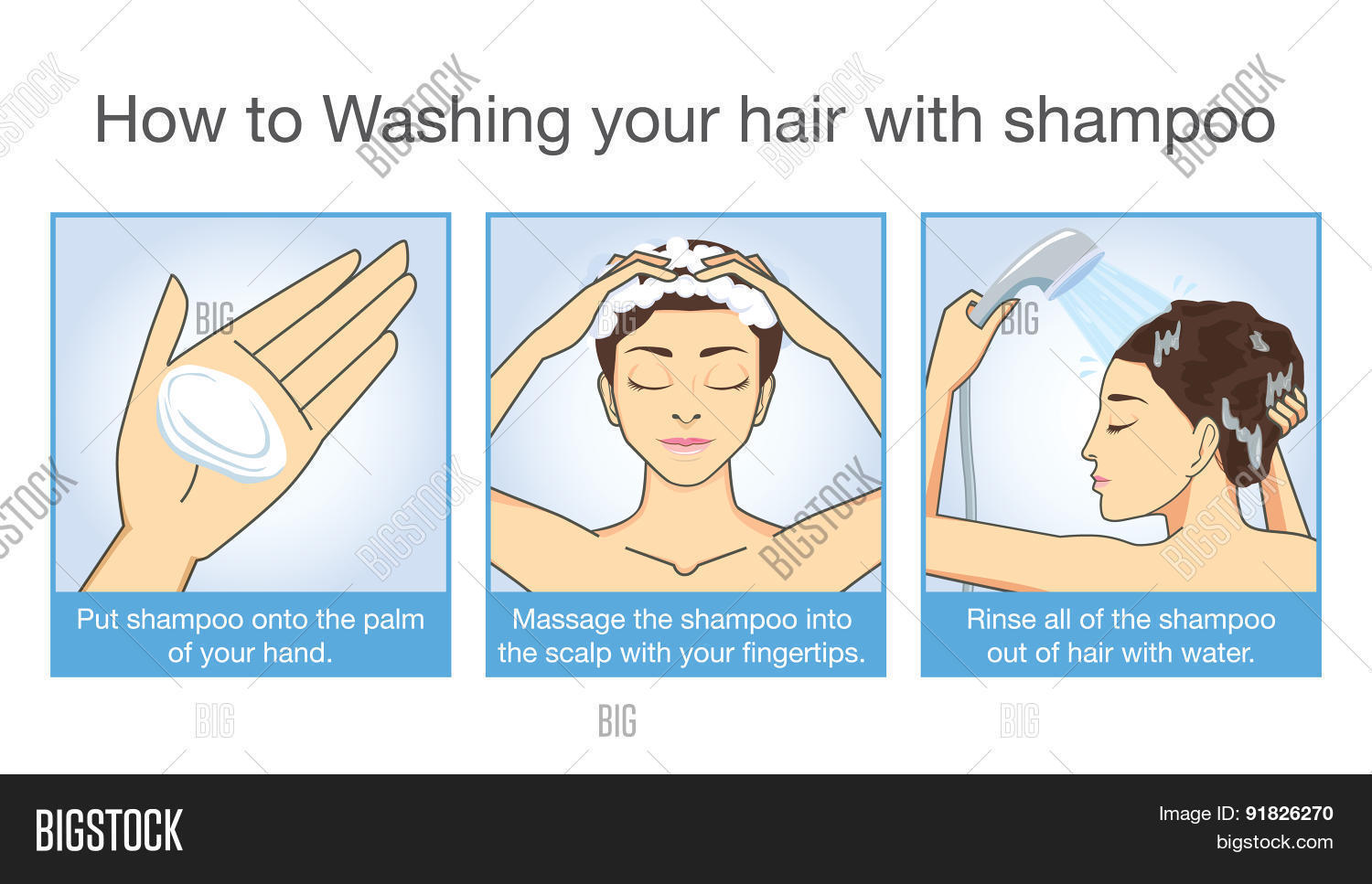 How to Washing your hair with shampoo

Put shampoo onto the palm of your hand.

Massage the shampoo into the scalp with your fingertips.

Rinse all of the shampoo out of hair with water.

BIGSTOCK

Image ID: 91826270
bigstock.com