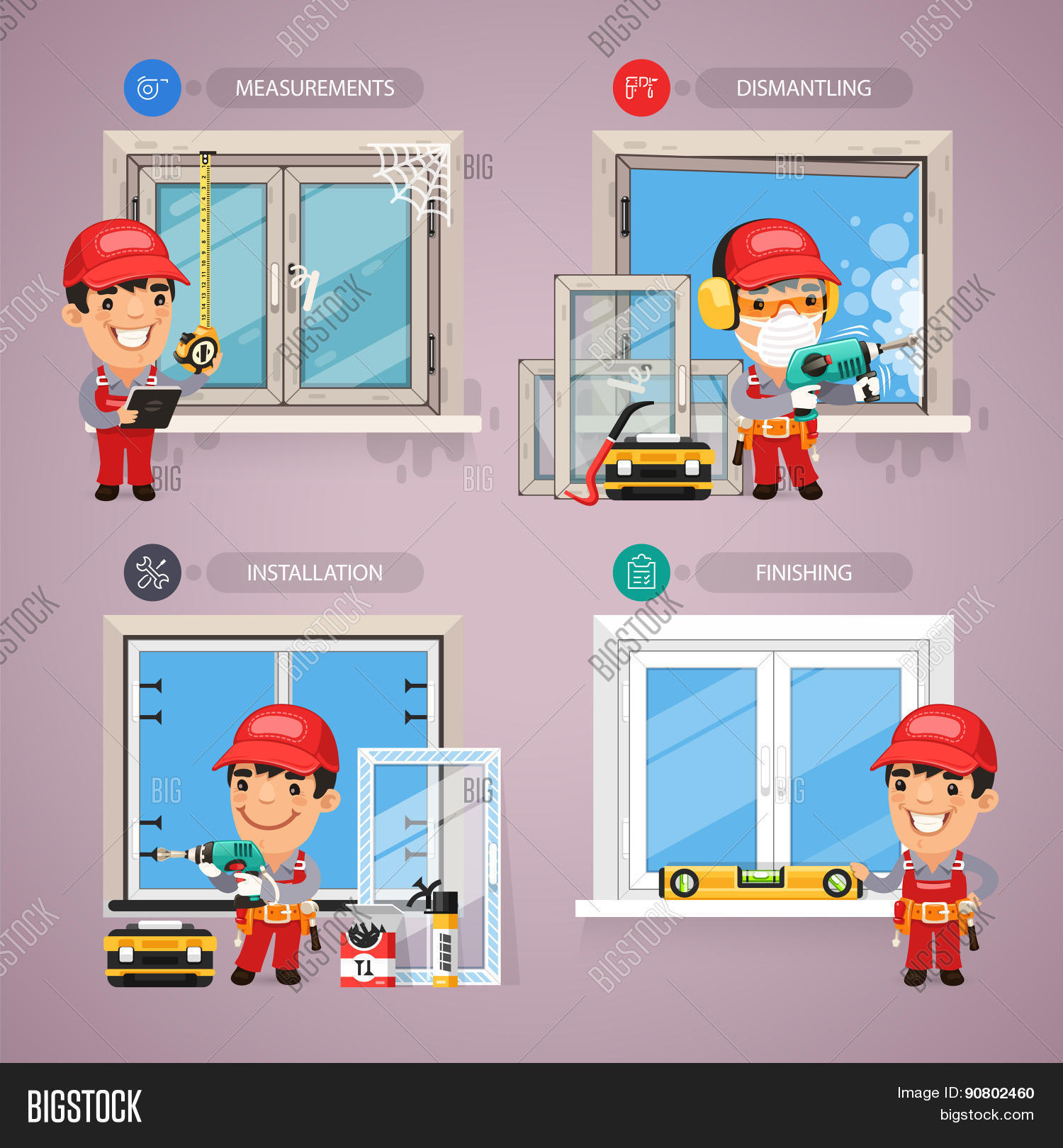 MEASUREMENTS

DISMANTLING

INSTALLATION

FINISHING

BIGSTOCK

Image ID: 90802460
bigstock.com