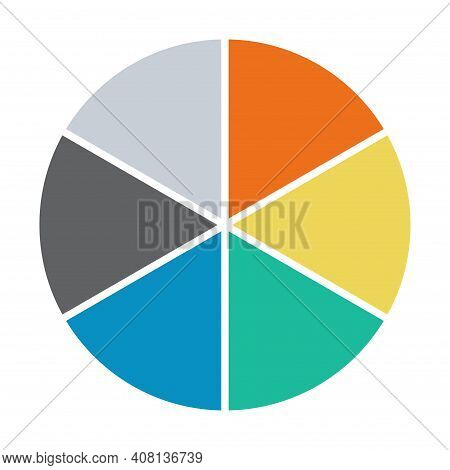 BIGSTOCK

www.bigstock.com · 408136739