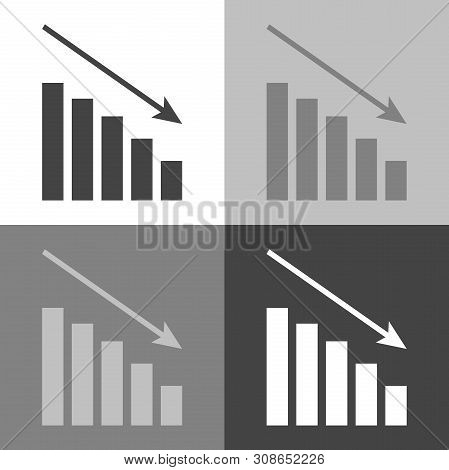 BIGSTOCK

www.bigstock.com · 308652226