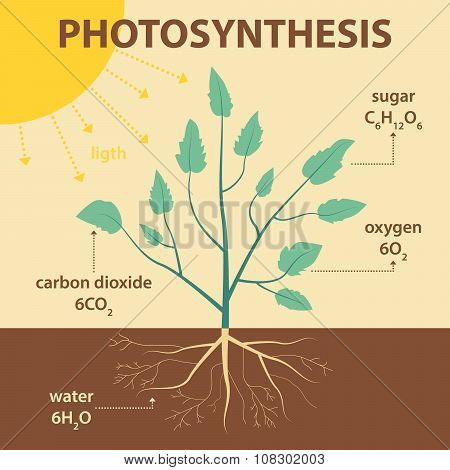 PHOTOSYNTHESIS

ligth

sugar
$C_6H_{12}O_6$

BIGSTOCK

oxygen
$6O_2$

carbon dioxide
$6CO_2$

water
$6H_2O$

www.bigstock.com · 108302003