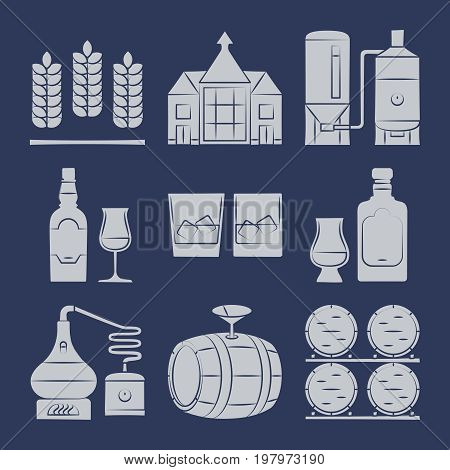 BIGSTOCK

www.bigstock.com · 197973190