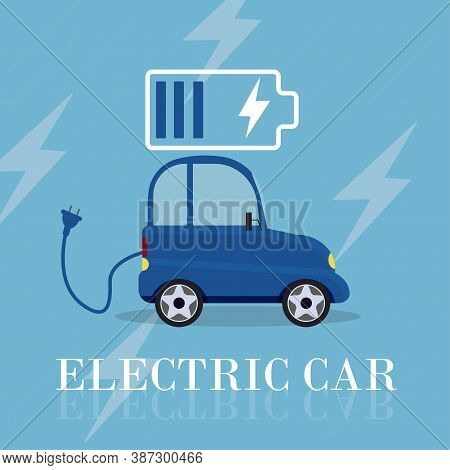 BIGSTOCK

ELECTRIC CAR

www.bigstock.com · 387300466