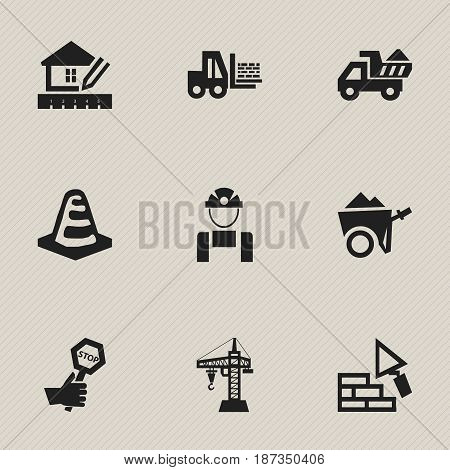 BIGSTOCK

STOP

www.bigstock.com · 187350406