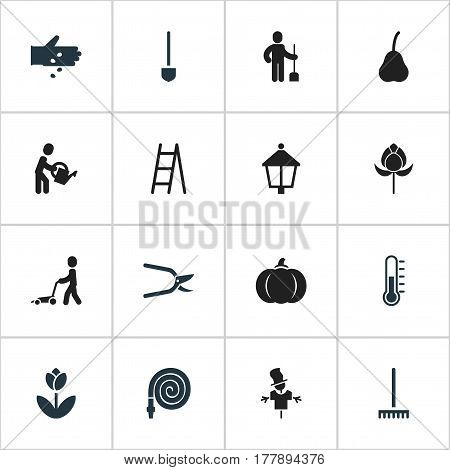 BIGSTOCK

www.bigstock.com · 177894376