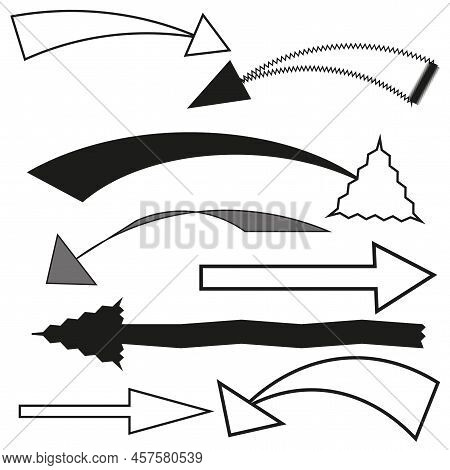 BIGSTOCK

www.bigstock.com · 457580539