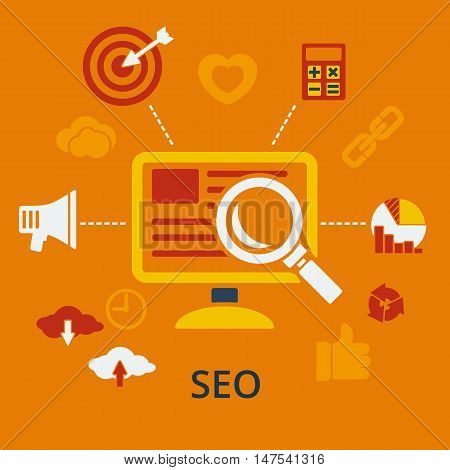 BIGSTOCK

SEO

www.bigstock.com · 147541316