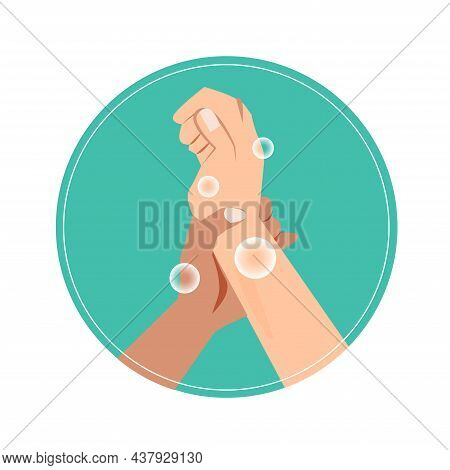 BIGSTOCK

www.bigstock.com · 437929130