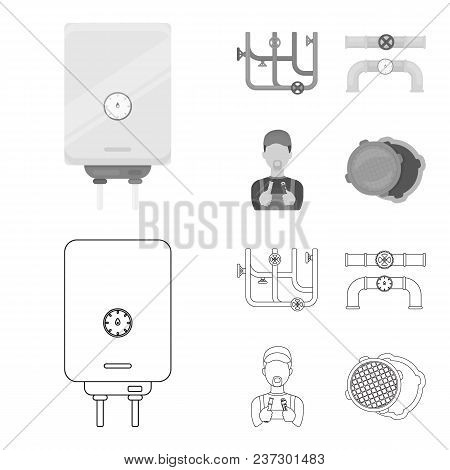 BIGSTOCK

www.bigstock.com · 237301483