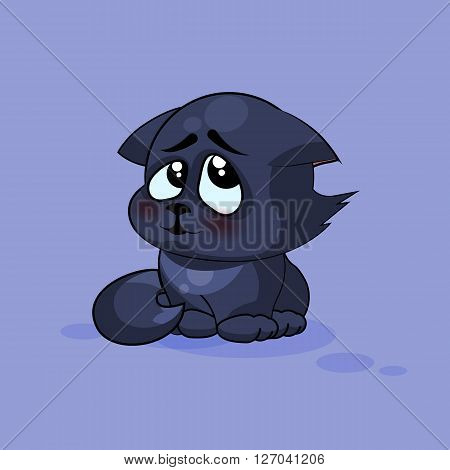 BIGSTOCK

www.bigstock.com · 127041206