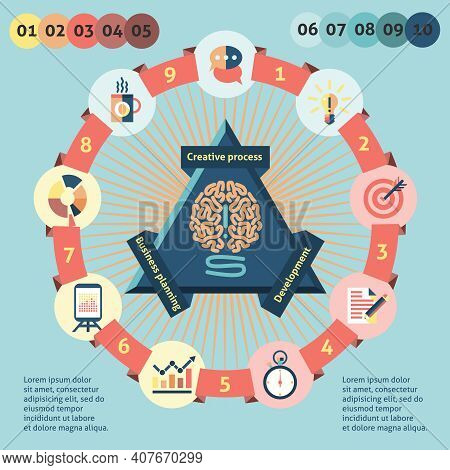 01 02 03 04 05

06 07 08 09 10

9

1

2

3

4

5

6

7

8

Creative process

BIGSTOCK

Business planning

Development

Lorem ipsum dolor sit amet, consectetur adipisicing elit, sed do eiusmod tempor incididunt ut labore et dolore magna aliqua.

Lorem ipsum dolor sit amet, consectetur adipisicing elit, sed do eiusmod tempor incididunt ut labore et dolore magna aliqua.

www.bigstock.com · 407670299