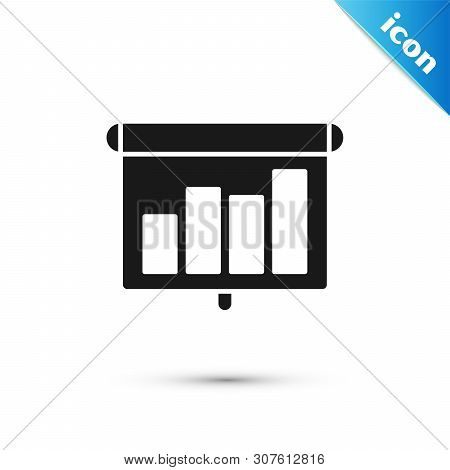 icon

BIGSTOCK

www.bigstock.com · 307612816