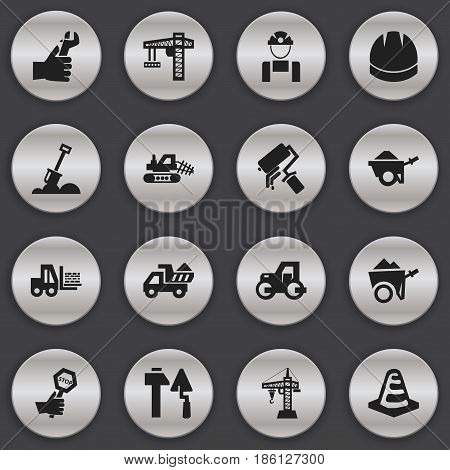 BIGSTOCK

STOP

www.bigstock.com · 186127300