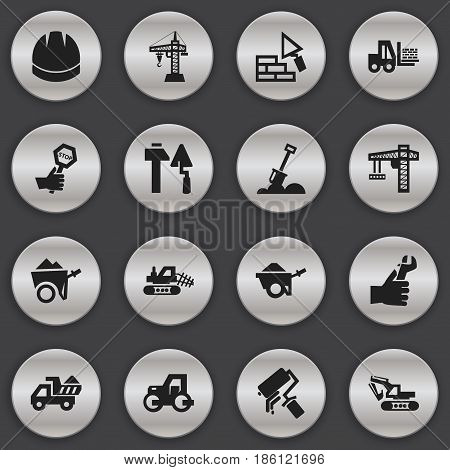 STOP

BIGSTOCK

www.bigstock.com · 186121696