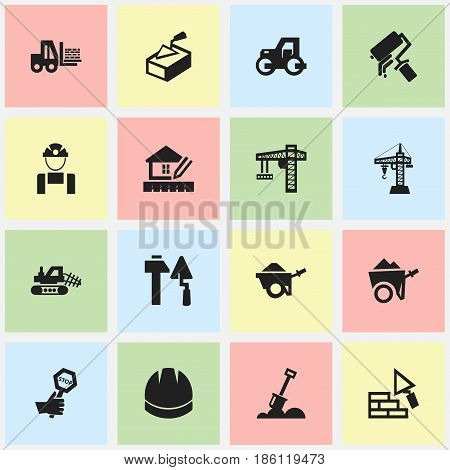 BIGSTOCK

STOP

www.bigstock.com · 186119473