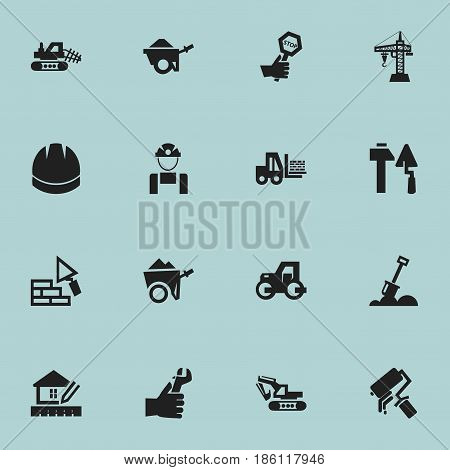 STOP

BIGSTOCK

www.bigstock.com · 186117946