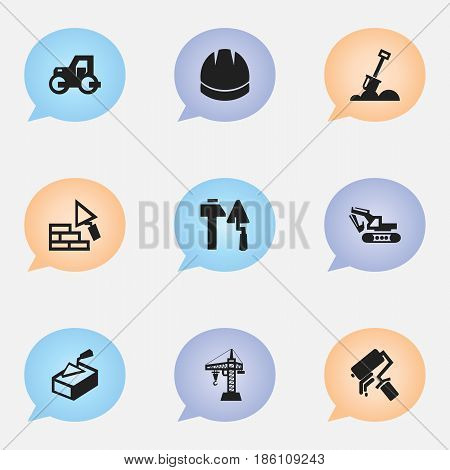 BIGSTOCK

www.bigstock.com · 186109243