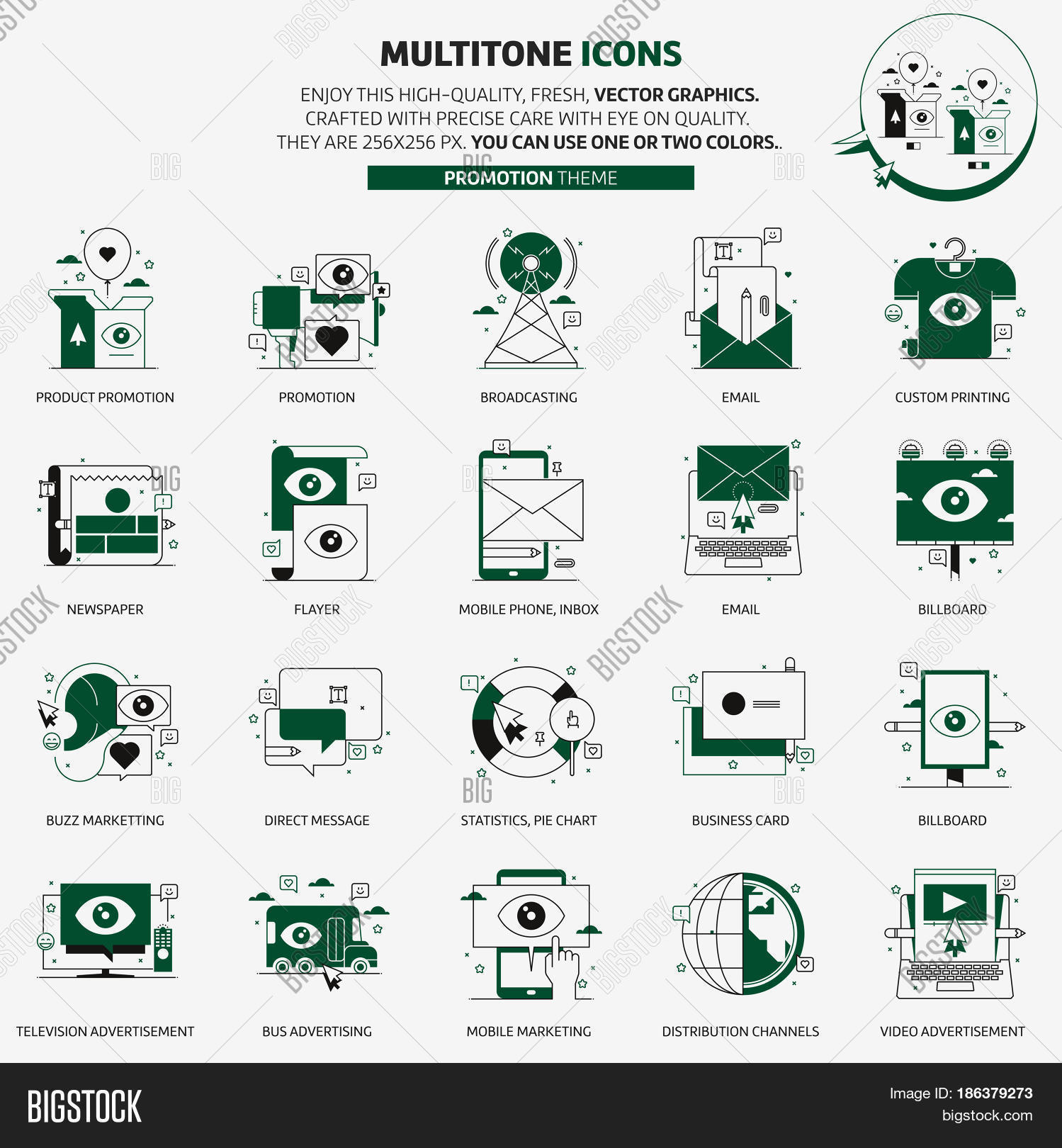 MULTITONE ICONS

ENJOY THIS HIGH-QUALITY, FRESH, VECTOR GRAPHICS. CRAFTED WITH PRECISE CARE WITH EYE ON QUALITY. THEY ARE 256X256 PX. YOU CAN USE ONE OR TWO COLORS..

PROMOTION THEME

PRODUCT PROMOTION

PROMOTION

BROADCASTING

EMAIL

CUSTOM PRINTING

NEWSPAPER

FLAYER

MOBILE PHONE, INBOX

EMAIL

BILLBOARD

BUZZ MARKETTING

DIRECT MESSAGE

STATISTICS, PIE CHART

BUSINESS CARD

BILLBOARD

TELEVISION ADVERTISEMENT

BUS ADVERTISING

MOBILE MARKETING

DISTRIBUTION CHANNELS

VIDEO ADVERTISEMENT

BIGSTOCK

Image ID: 186379273
bigstock.com