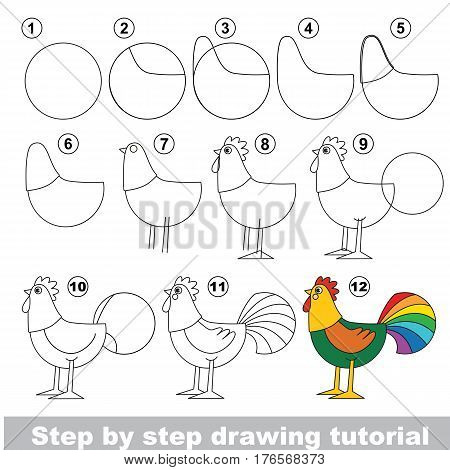 1 2 3 4 5

6 7 8 9

BIGSTOCK

10 11 12

Step by step drawing tutorial

www.bigstock.com · 176568373