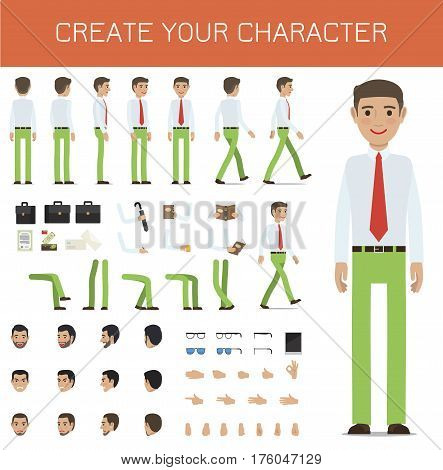 CREATE YOUR CHARACTER

BIGSTOCK

www.bigstock.com · 176047129