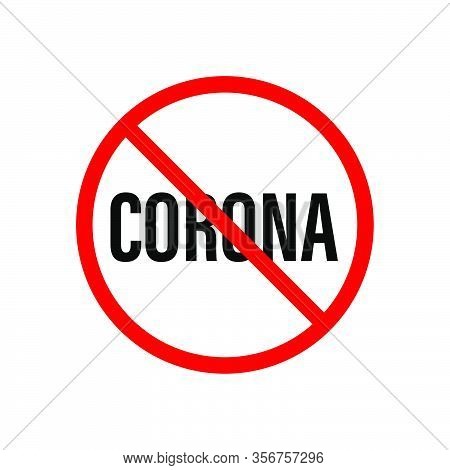 CORONA

www.bigstock.com · 356757296