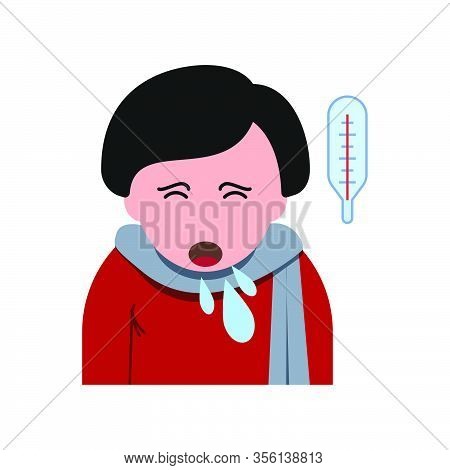 BIGSTOCK

www.bigstock.com · 356138813