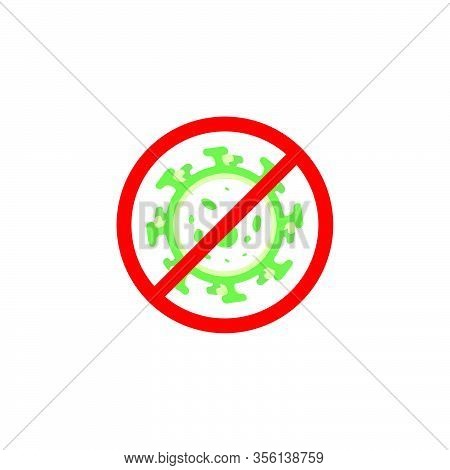 BIGSTOCK

www.bigstock.com · 356138759