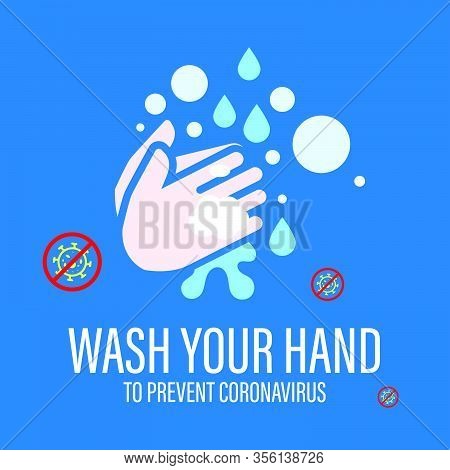 BIGSTOCK

WASH YOUR HAND
TO PREVENT CORONAVIRUS

www.bigstock.com · 356138726