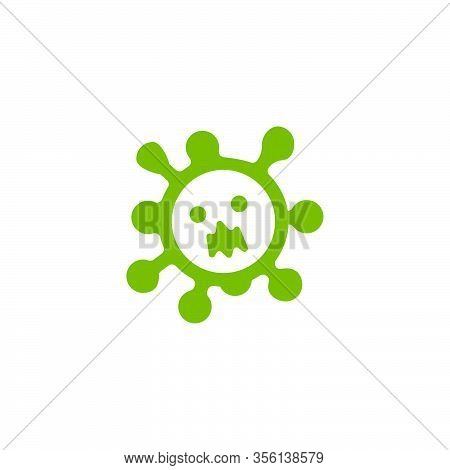 BIGSTOCK

www.bigstock.com · 356138579