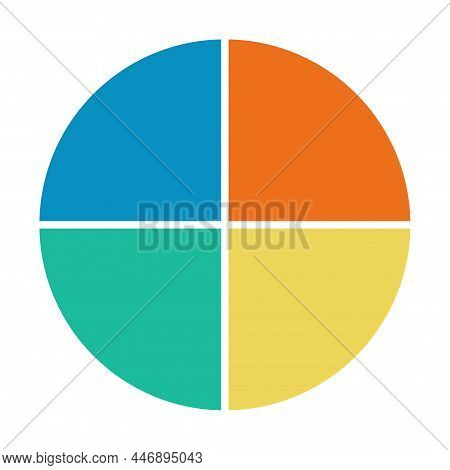 BIGSTOCK

www.bigstock.com · 446895043