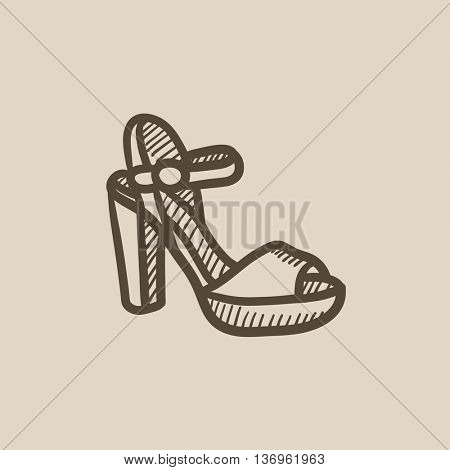 BIGSTOCK

www.bigstock.com · 136961963