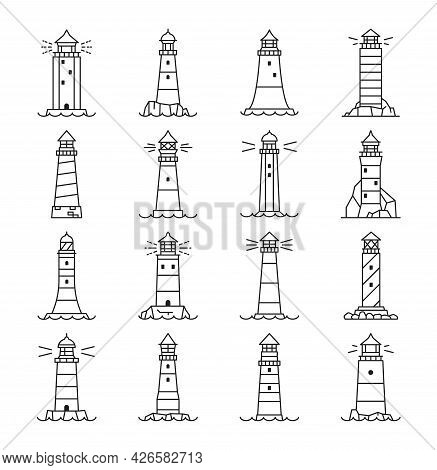 BIGSTOCK

www.bigstock.com · 426582713