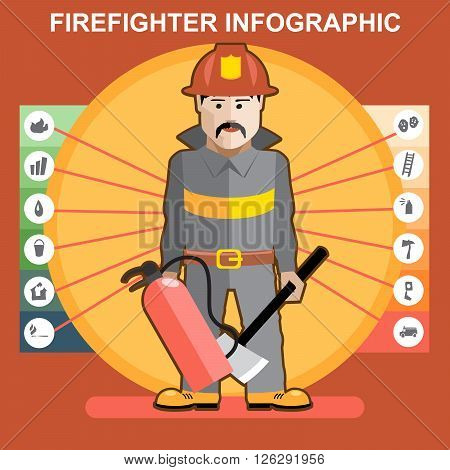 FIREFIGHTER INFOGRAPHIC

BIGSTOCK

www.bigstock.com · 126291956